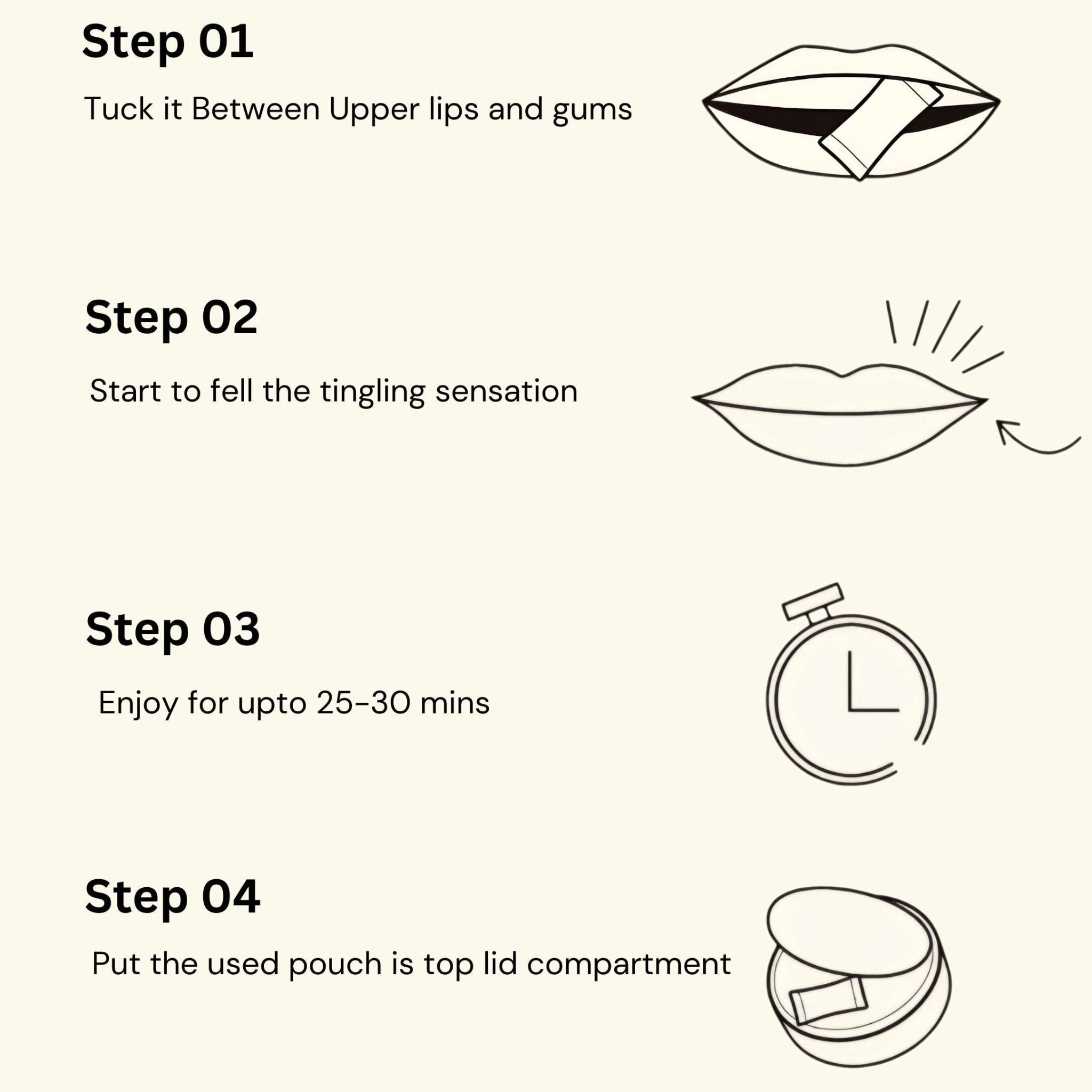 Step 01

Tuck it Between Upper lips and gums

Step 02

Start to fell the tingling sensation

Step 03

Enjoy for upto 25-30 mins

Step 04

Put the used pouch is top lid compartment